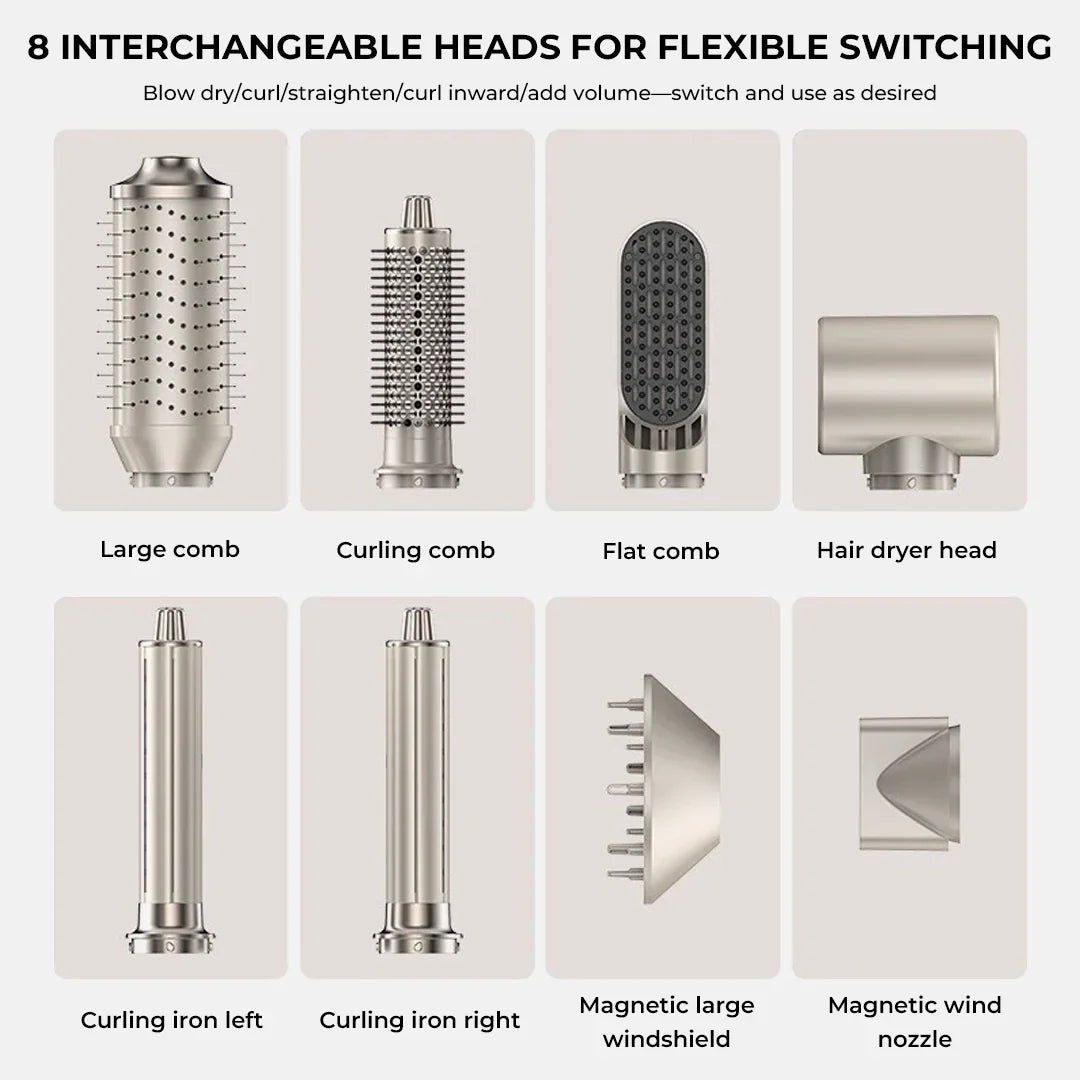 8 INTERCHANGEABLE HEADS FOR FLEXIBLE SWITCHING

Blow dry/curl/straighten/curl inward/add volume—switch and use as desired

Large comb

Curling comb

Flat comb

Hair dryer head

Curling iron left

Curling iron right

Magnetic large windshield

Magnetic wind nozzle